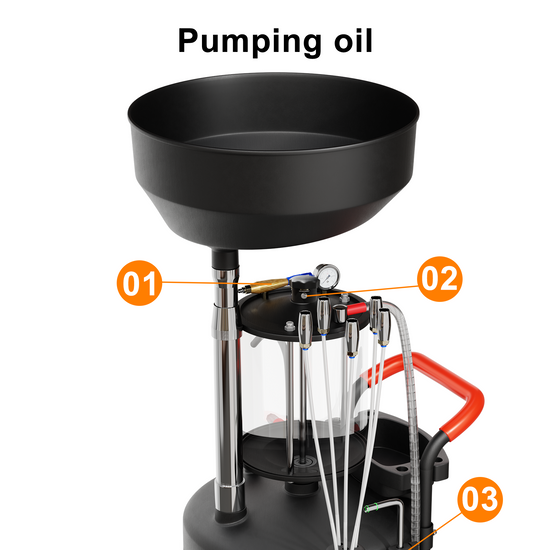 Pumping oil

01

02

03