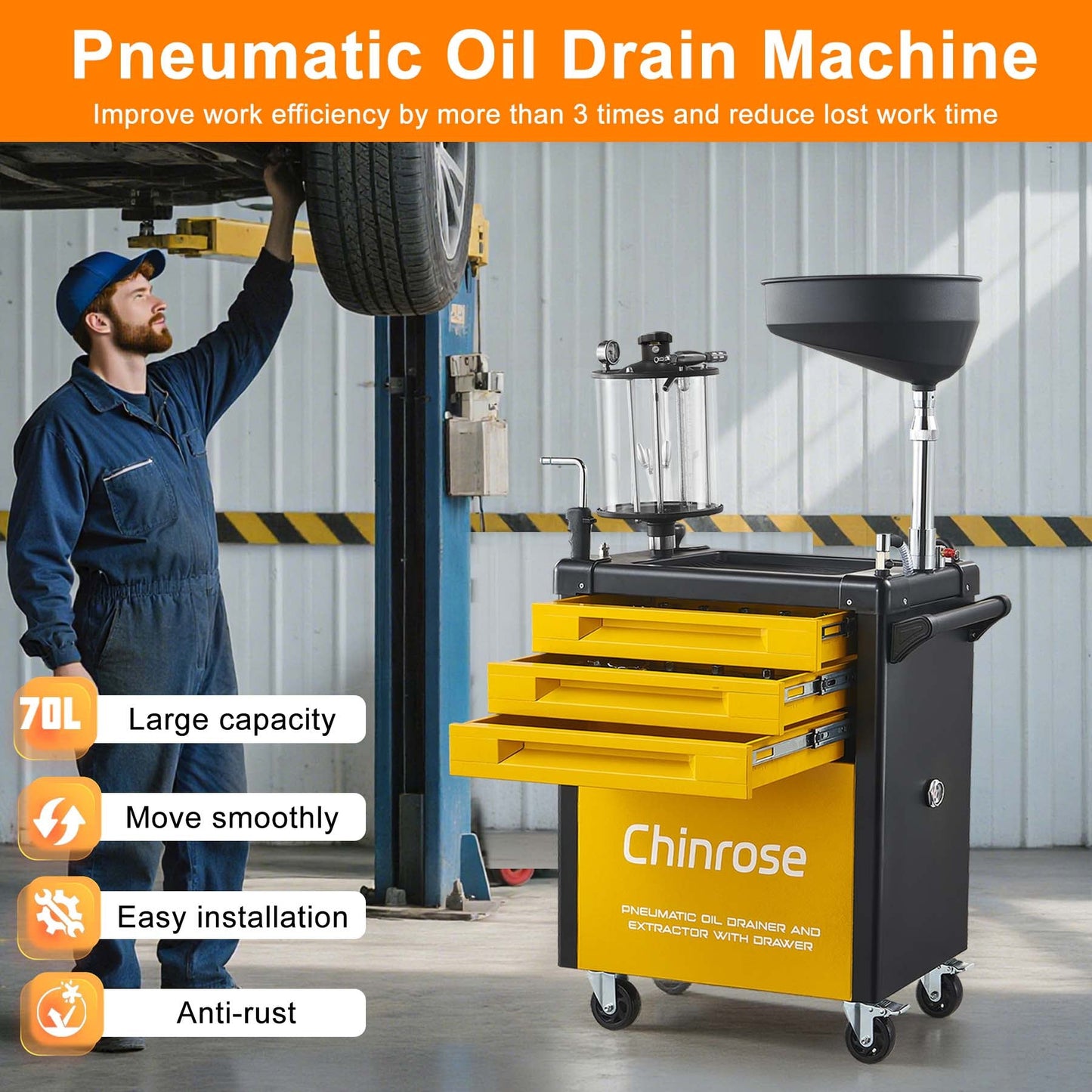 Pneumatic Oil Drain Machine

Improve work efficiency by more than 3 times and reduce lost work time

70L Large capacity

Move smoothly

Easy installation

Anti-rust

Chinrose

PNEUMATIC OIL DRAINER AND EXTRACTOR WITH DRAWER