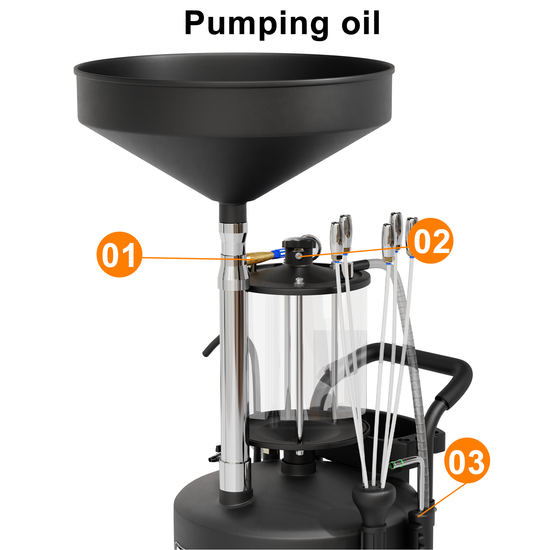 Pumping oil

01

02

03