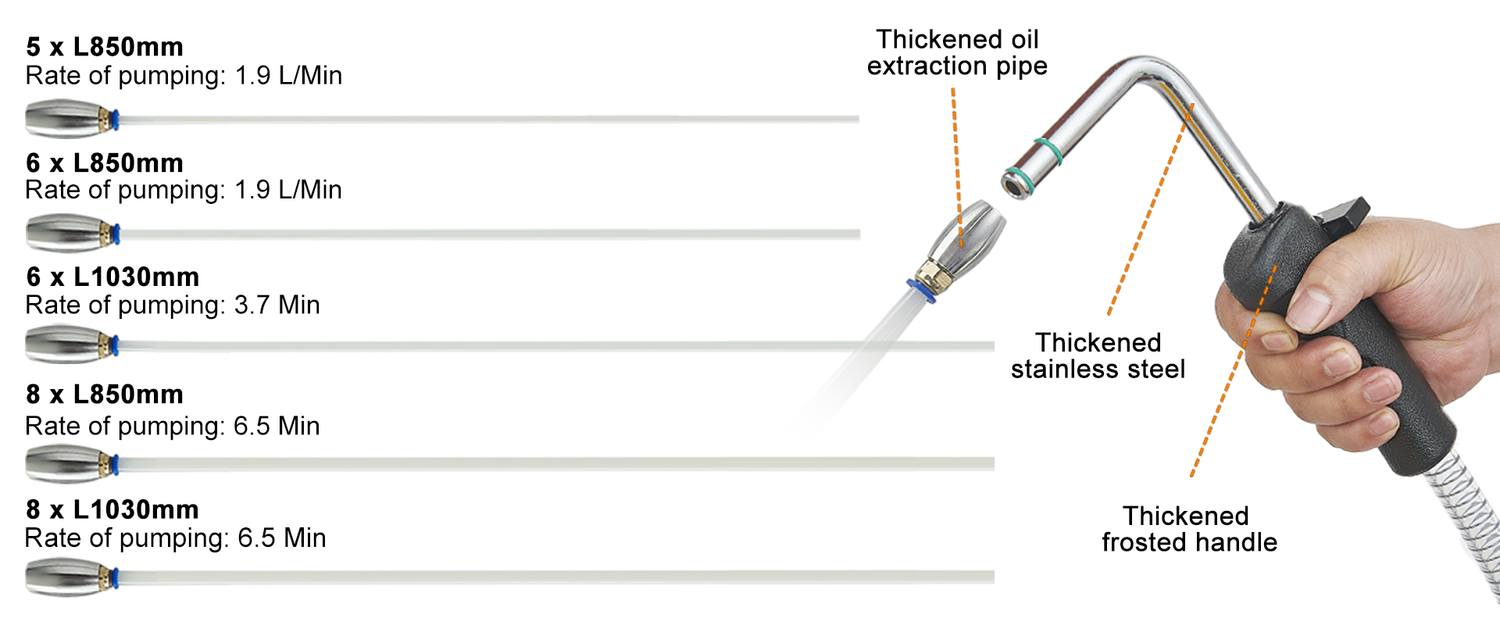 5 x L850mm
Rate of pumping: 1.9 L/Min

6 x L850mm
Rate of pumping: 1.9 L/Min

6 x L1030mm
Rate of pumping: 3.7 Min

8 x L850mm
Rate of pumping: 6.5 Min

8 x L1030mm
Rate of pumping: 6.5 Min

Thickened oil extraction pipe

Thickened stainless steel

Thickened frosted handle