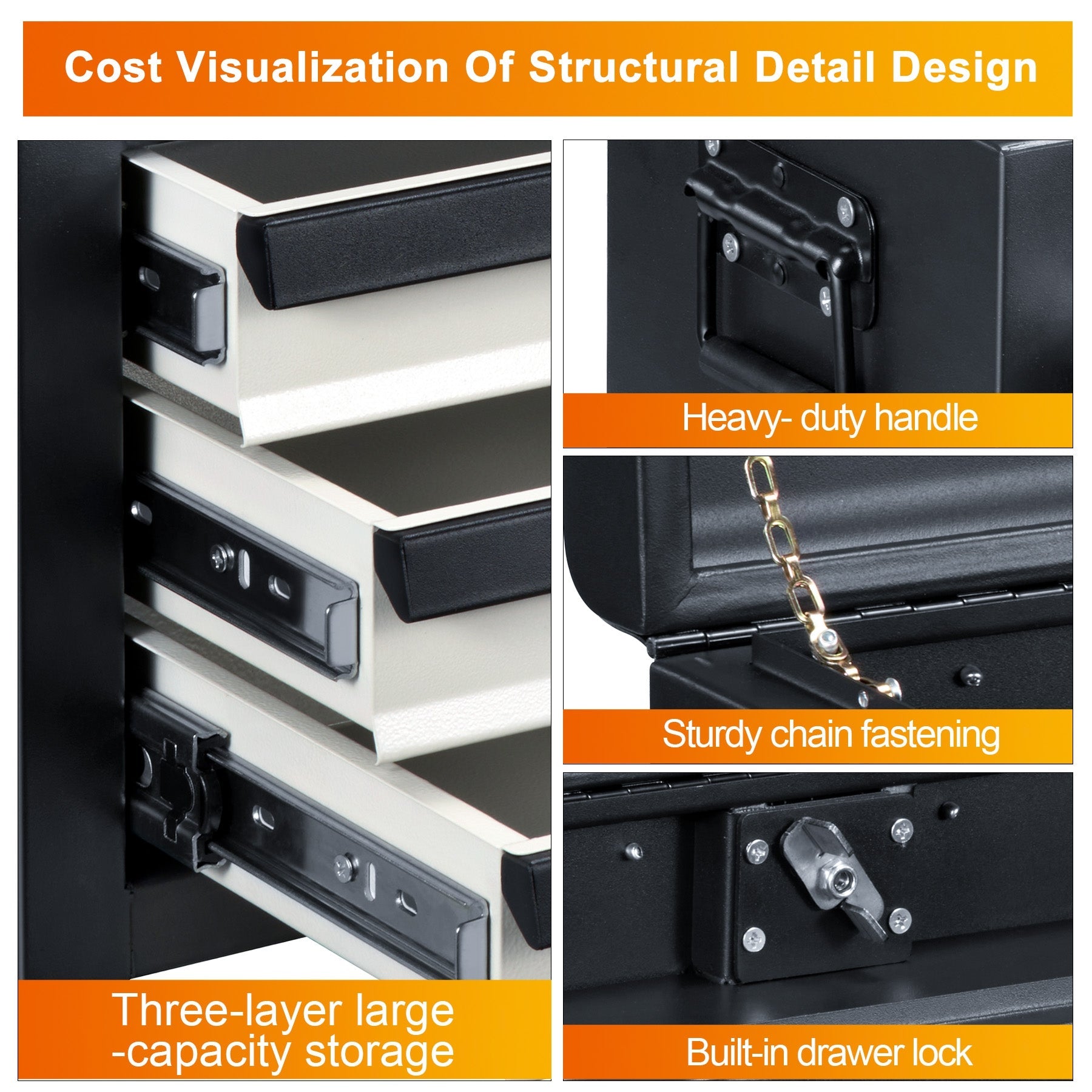 Cost Visualization Of Structural Detail Design

Three-layer large -capacity storage

Heavy- duty handle

Sturdy chain fastening

Built-in drawer lock